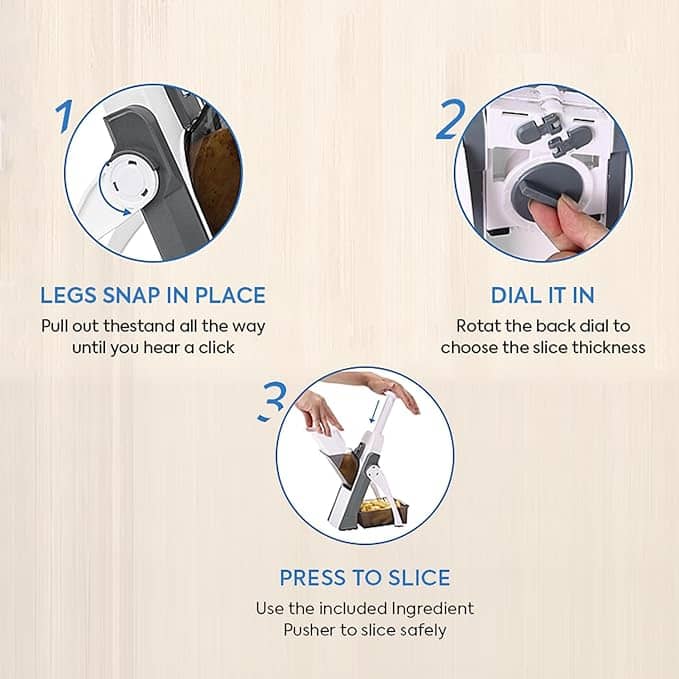 1

LEGS SNAP IN PLACE

Pull out thestand all the way until you hear a click

2

DIAL IT IN

Rotat the back dial to choose the slice thickness

3

PRESS TO SLICE

Use the included Ingredient Pusher to slice safely